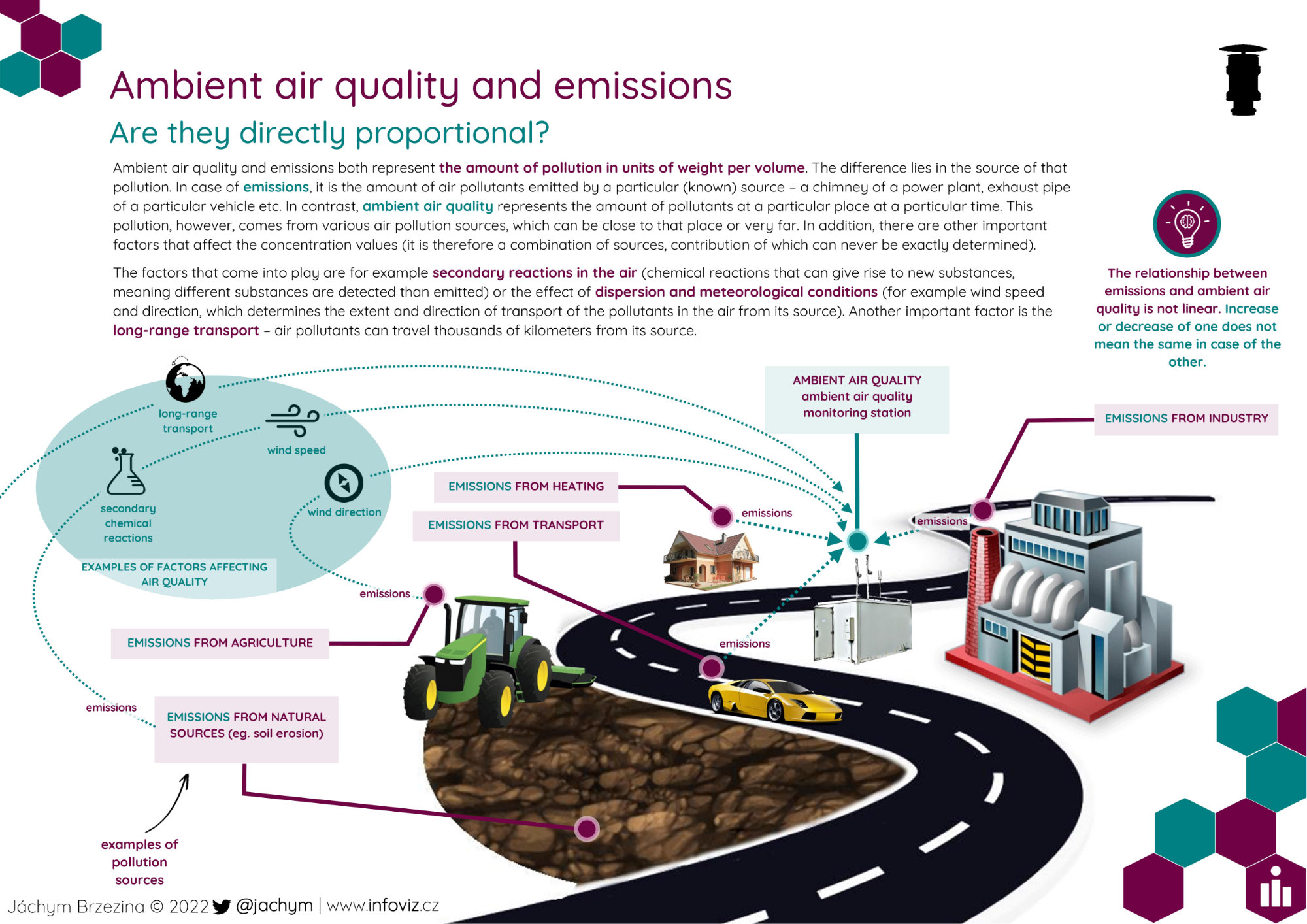 Ambient air quality and emissions

Are they directly proportional?

Ambient air quality and emissions both represent the amount of pollution in units of weight per volume. The difference lies in the source of that pollution. In case of emissions, it is the amount of air pollutants emitted by a particular (known) source – a chimney of a power plant, exhaust pipe of a particular vehicle etc. In contrast, ambient air quality represents the amount of pollutants at a particular place at a particular time. This pollution, however, comes from various air pollution sources, which can be close to that place or very far. In addition, there are other important factors that affect the concentration values (it is therefore a combination of sources, contribution of which can never be exactly determined).

The factors that come into play are for example secondary reactions in the air (chemical reactions that can give rise to new substances, meaning different substances are detected than emitted) or the effect of dispersion and meteorological conditions (for example wind speed and direction, which determines the extent and direction of transport of the pollutants in the air from its source). Another important factor is the long-range transport – air pollutants can travel thousands of kilometers from its source.

The relationship between emissions and ambient air quality is not linear. Increase or decrease of one does not mean the same in case of the other.

long-range transport

wind speed

secondary chemical reactions

wind direction

EXAMPLES OF FACTORS AFFECTING AIR QUALITY

AMBIENT AIR QUALITY
ambient air quality monitoring station

EMISSIONS FROM INDUSTRY

EMISSIONS FROM HEATING

EMISSIONS FROM TRANSPORT

emissions

emissions

emissions

emissions

EMISSIONS FROM AGRICULTURE

emissions

EMISSIONS FROM NATURAL SOURCES (eg. soil erosion)

examples of pollution sources

Jáchym Brzezina © 2022 @jachym | www.infoviz.cz