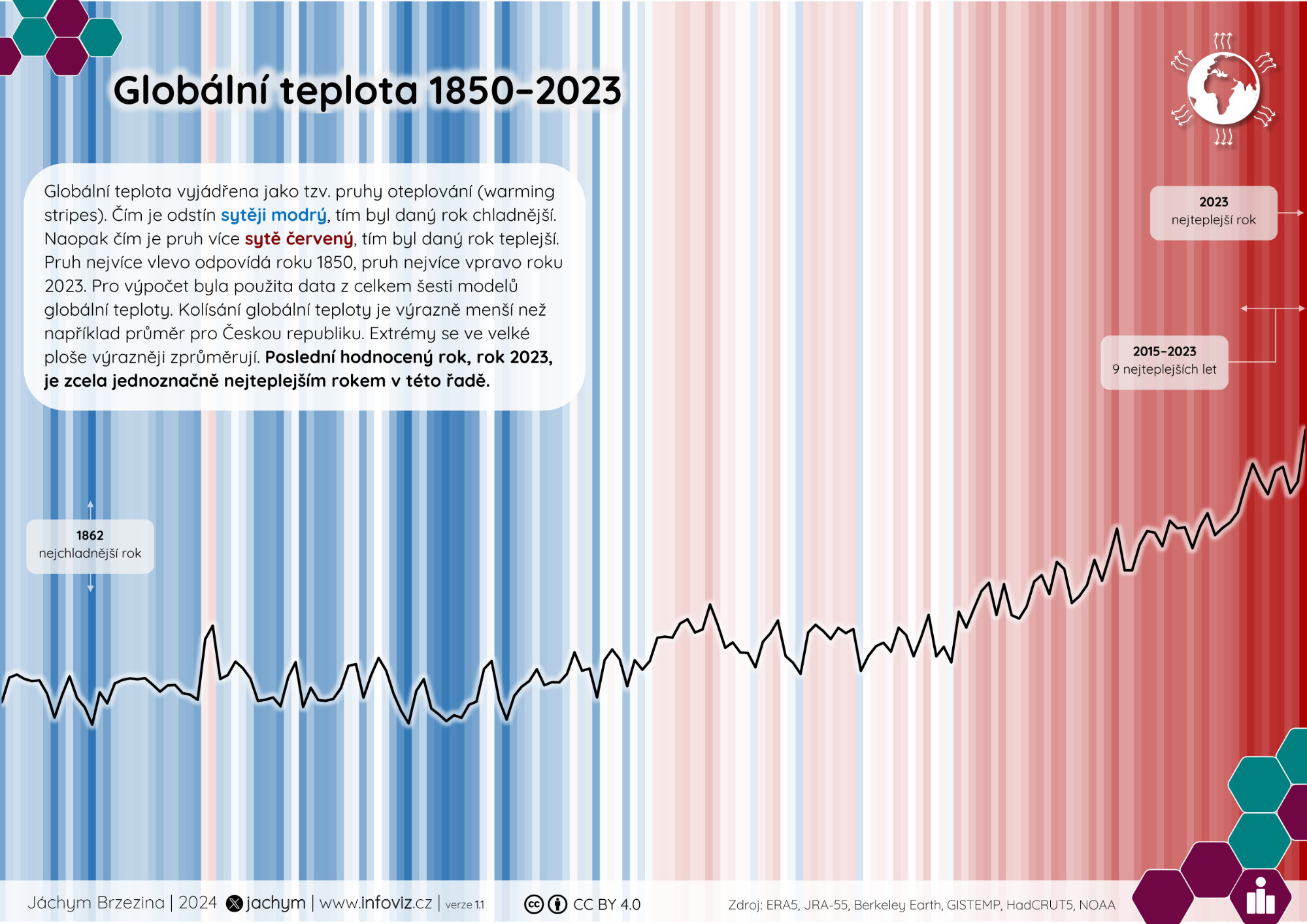 Globální teplota 1850–2023

Globální teplota vyjádřena jako tzv. pruhy oteplování (warming stripes). Čím je odstín sytěji modrý, tím byl daný rok chladnější. Naopak čím je pruh více sytě červený, tím byl daný rok teplejší. Pruh nejvíce vlevo odpovídá roku 1850, pruh nejvíce vpravo roku 2023. Pro výpočet byla použita data z celkem šesti modelů globální teploty. Kolísání globální teploty je výrazně menší než například průměr pro Českou republiku. Extrémy se ve velké ploše výrazněji zprůměrují. Poslední hodnocený rok, rok 2023, je zcela jednoznačně nejteplejším rokem v této řadě.

2023
nejteplejší rok

2015–2023
9 nejteplejších let

1862
nejchladnější rok

Jáchym Brzezina | 2024 jachym | www.infoviz.cz | verze 1.1

CC BY 4.0

Zdroj: ERA5, JRA-55, Berkeley Earth, GISTEMP, HadCRUT5, NOAA