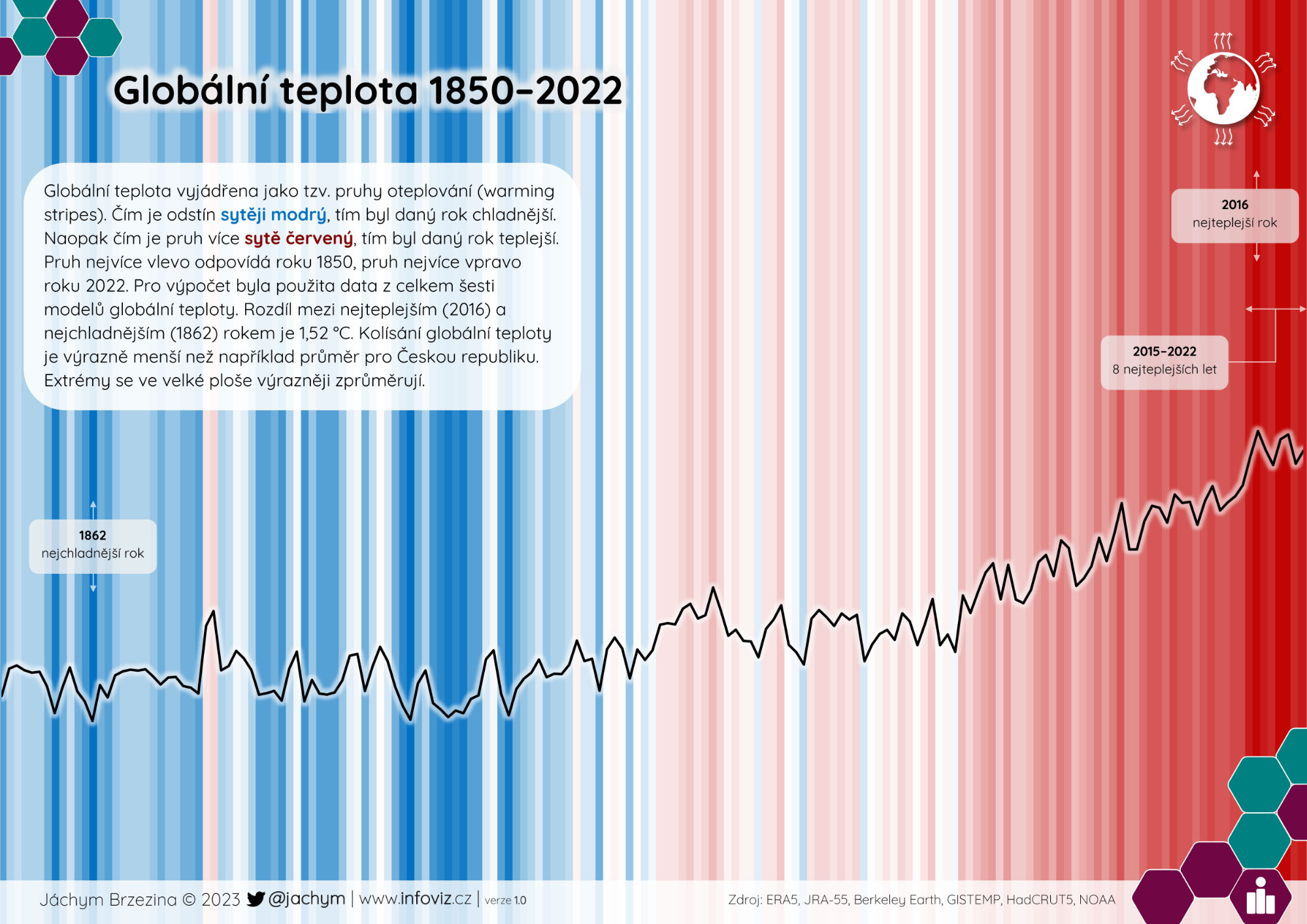 Globální teplota 1850–2022

Globální teplota vyjádřena jako tzv. pruhy oteplování (warming stripes). Čím je odstín sytěji modrý, tím byl daný rok chladnější. Naopak čím je pruh více sytě červený, tím byl daný rok teplejší. Pruh nejvíce vlevo odpovídá roku 1850, pruh nejvíce vpravo roku 2022. Pro výpočet byla použita data z celkem šesti modelů globální teploty. Rozdíl mezi nejteplejším (2016) a nejchladnějším (1862) rokem je 1,52 °C. Kolísání globální teploty je výrazně menší než například průměr pro Českou republiku. Extrémy se ve velké ploše výrazněji zprůměrují.

2016
nejteplejší rok

2015–2022
8 nejteplejších let

1862
nejchladnější rok

Jáchym Brzezina © 2023 @jachym | www.infoviz.cz | verze 1.0

Zdroj: ERA5, JRA-55, Berkeley Earth, GISTEMP, HadCRUT5, NOAA