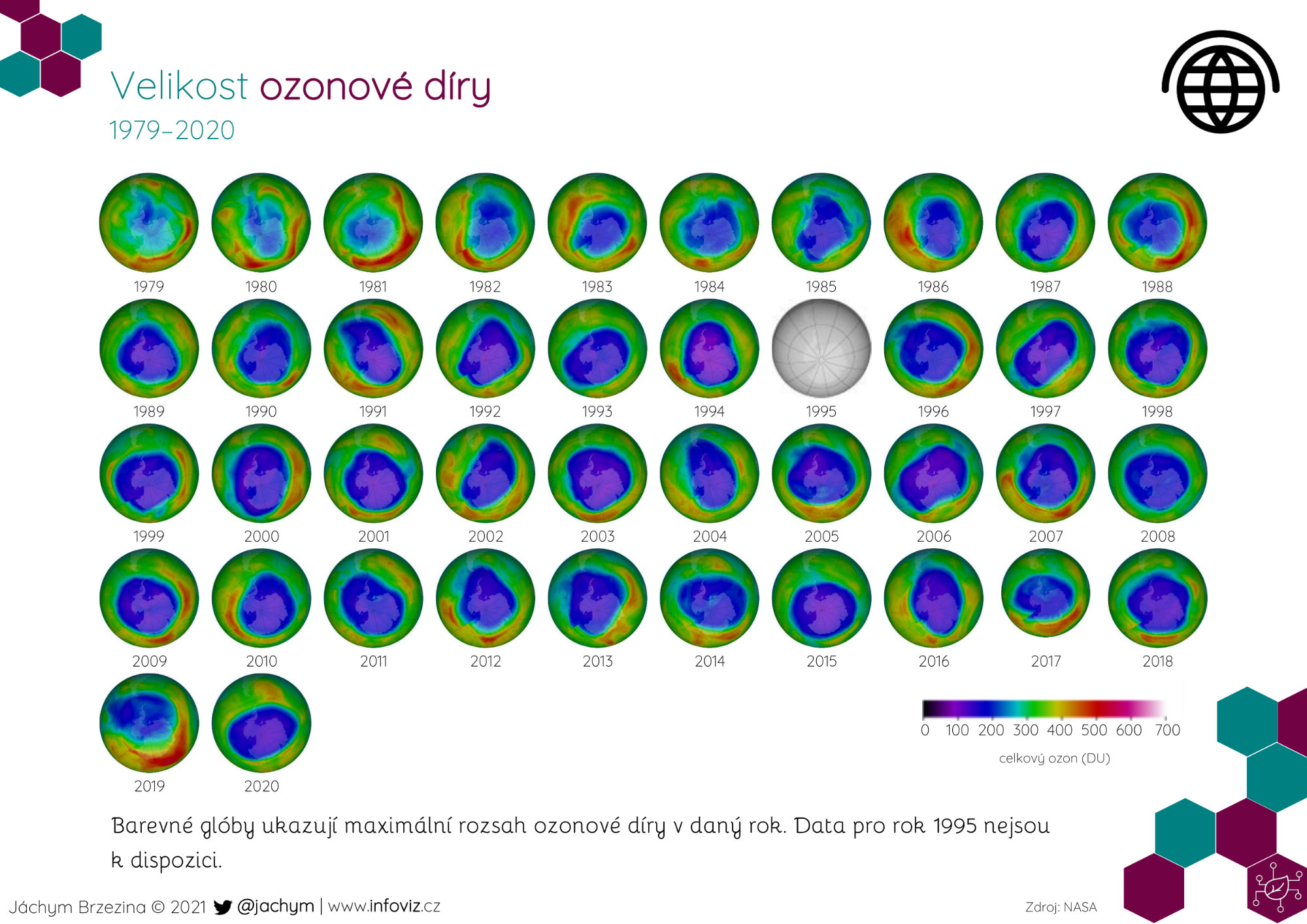 Velikost ozonové díry
1979–2020

1979 1980 1981 1982 1983 1984 1985 1986 1987 1988

1989 1990 1991 1992 1993 1994 1995 1996 1997 1998

1999 2000 2001 2002 2003 2004 2005 2006 2007 2008

2009 2010 2011 2012 2013 2014 2015 2016 2017 2018

2019 2020

0 100 200 300 400 500 600 700
celkový ozon (DU)

Barevné glóby ukazují maximální rozsah ozonové díry v daný rok. Data pro rok 1995 nejsou k dispozici.

Jáchym Brzezina © 2021 @jachym | www.infoviz.cz

Zdroj: NASA