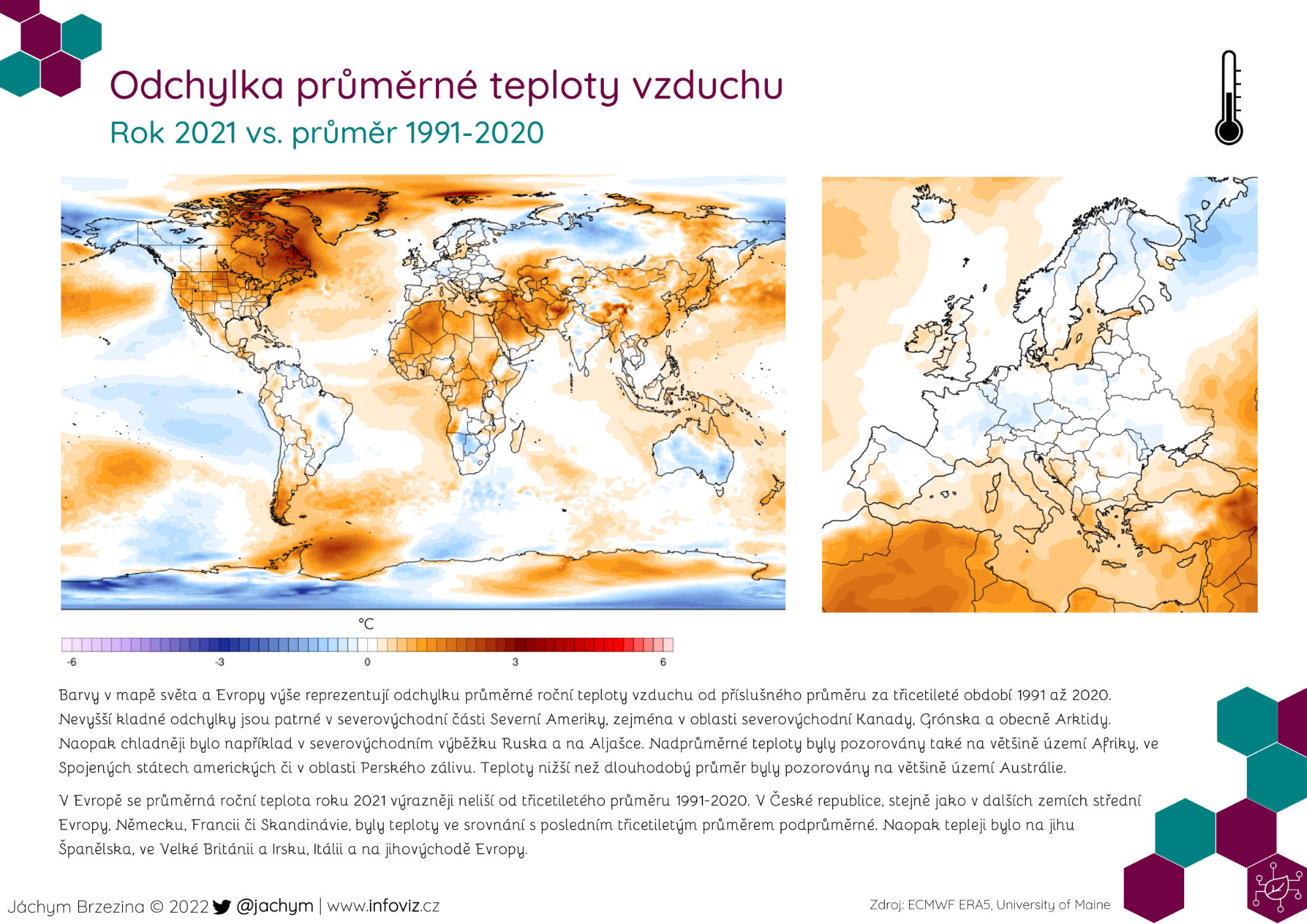 Odchylka průměrné teploty vzduchu
Rok 2021 vs. průměr 1991-2020

°C

-6 -3 0 3 6

Barvy v mapě světa a Evropy výše reprezentují odchylku průměrné roční teploty vzduchu od příslušného průměru za třicetileté období 1991 až 2020. Nevyšší kladné odchylky jsou patrné v severovýchodní části Severní Ameriky, zejména v oblasti severovýchodní Kanady, Grónska a obecně Arktidy. Naopak chladněji bylo například v severovýchodním výběžku Ruska a na Aljašce. Nadprůměrné teploty byly pozorovány také na většině území Afriky, ve Spojených státech amerických či v oblasti Perského zálivu. Teploty nižší než dlouhodobý průměr byly pozorovány na většině území Austrálie.

V Evropě se průměrná roční teplota roku 2021 výrazněji neliší od třicetiletého průměru 1991-2020. V České republice, stejně jako v dalších zemích střední Evropy, Německu, Francii či Skandinávie, byly teploty ve srovnání s posledním třicetiletým průměrem podprůměrné. Naopak tepleji bylo na jihu Španělska, ve Velké Británii a Irsku, Itálii a na jihovýchodě Evropy.

Jáchym Brzezina © 2022 @jachym | www.infoviz.cz

Zdroj: ECMWF ERA5, University of Maine