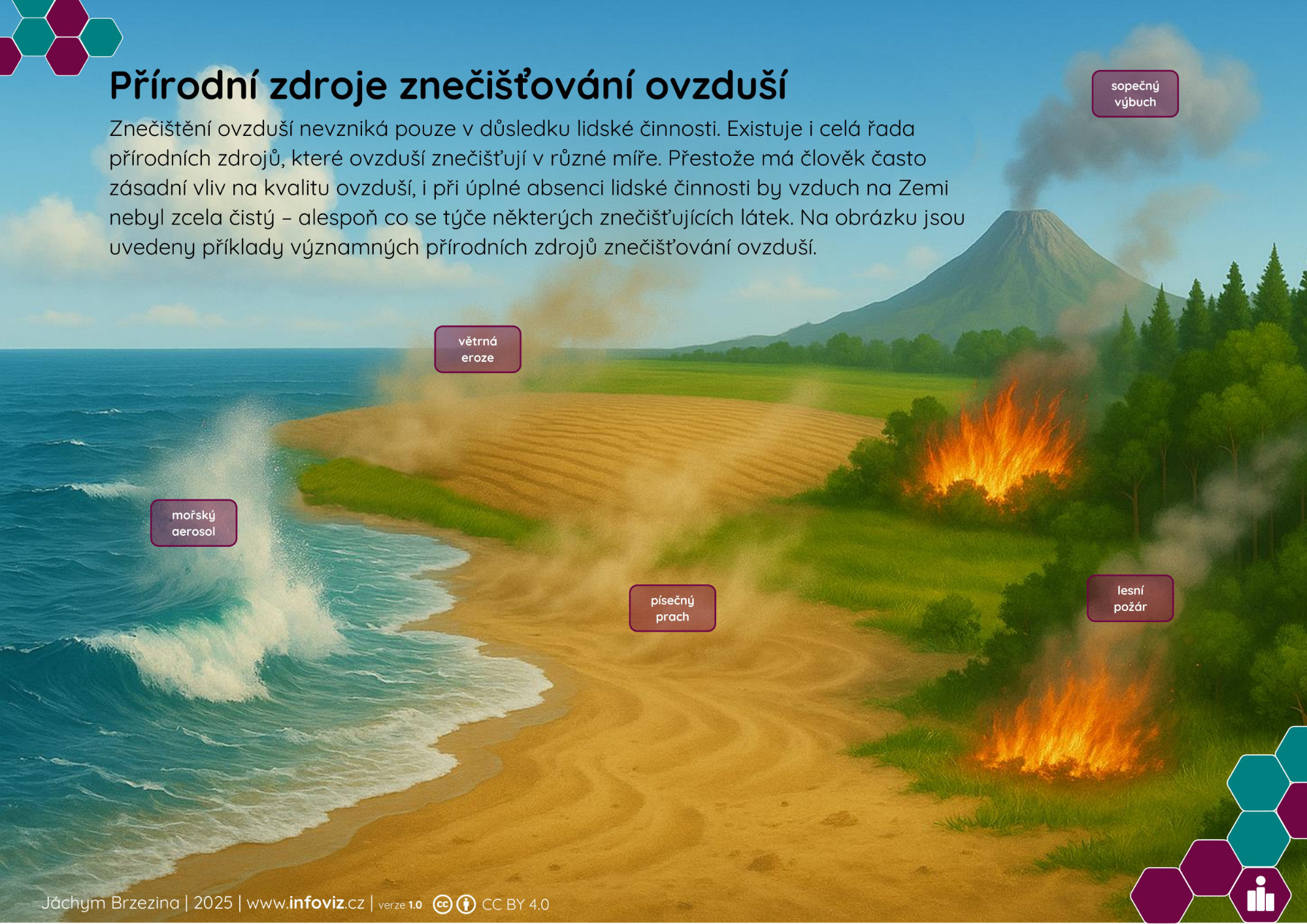 Přírodní zdroje znečišťování ovzduší

Znečištění ovzduší nevzniká pouze v důsledku lidské činnosti. Existuje i celá řada přírodních zdrojů, které ovzduší znečišťují v různé míře. Přestože má člověk často zásadní vliv na kvalitu ovzduší, i při úplné absenci lidské činnosti by vzduch na Zemi nebyl zcela čistý – alespoň co se týče některých znečišťujících látek. Na obrázku jsou uvedeny příklady významných přírodních zdrojů znečišťování ovzduší.

sopečný výbuch

větrná eroze

mořský aerosol

písečný prach

lesní požár

Jáchym Brzezina | 2025 | www.infoviz.cz | verze 1.0 CC BY 4.0