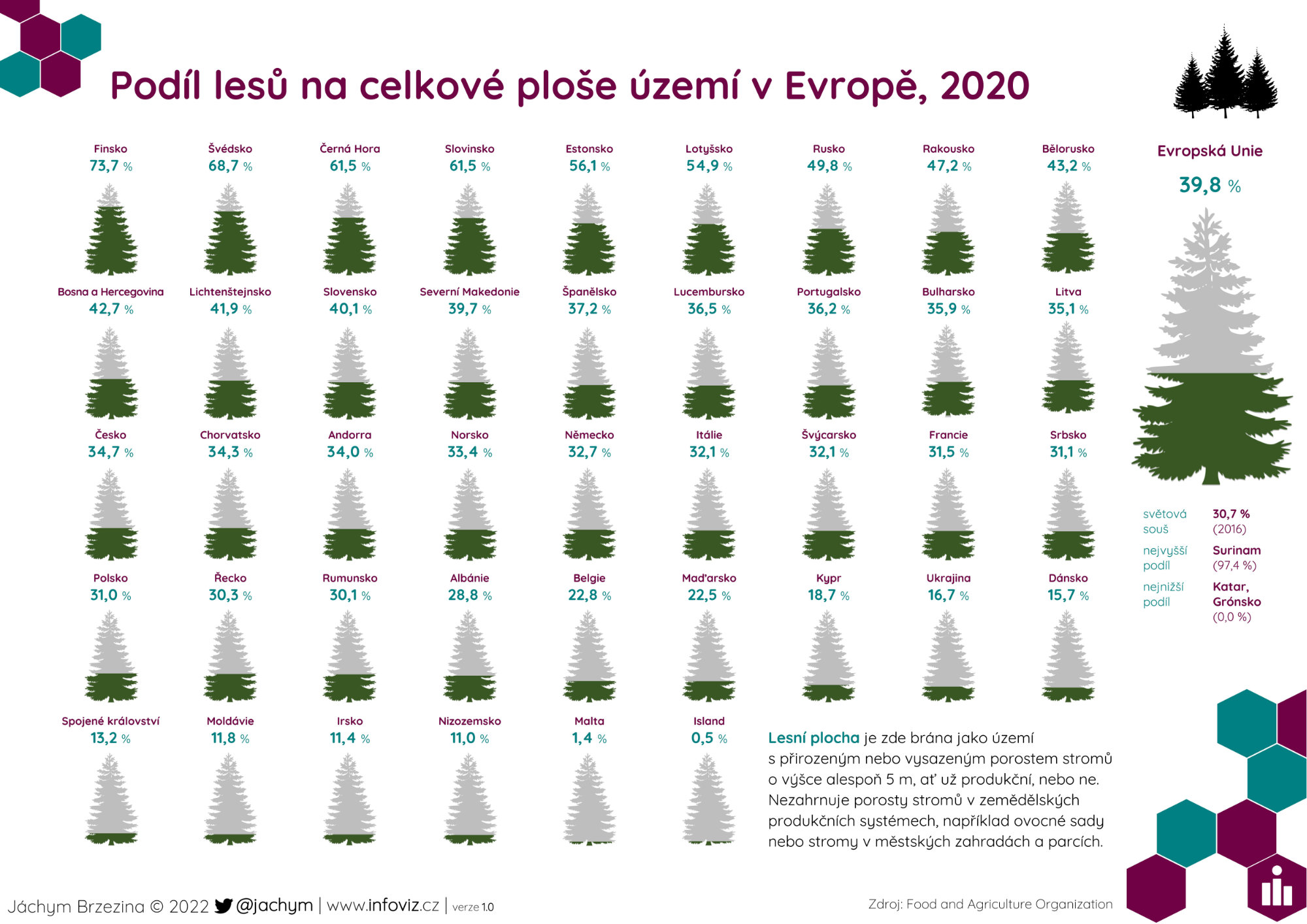 Podíl lesů na celkové ploše území v Evropě, 2020

Finsko
73,7 %

Švédsko
68,7 %

Černá Hora
61,5 %

Slovinsko
61,5 %

Estonsko
56,1 %

Lotyšsko
54,9 %

Rusko
49,8 %

Rakousko
47,2 %

Bělorusko
43,2 %

Bosna a Hercegovina
42,7 %

Lichtenštejnsko
41,9 %

Slovensko
40,1 %

Severní Makedonie
39,7 %

Španělsko
37,2 %

Lucembursko
36,5 %

Portugalsko
36,2 %

Bulharsko
35,9 %

Litva
35,1 %

Česko
34,7 %

Chorvatsko
34,3 %

Andorra
34,0 %

Norsko
33,4 %

Německo
32,7 %

Itálie
32,1 %

Švýcarsko
32,1 %

Francie
31,5 %

Srbsko
31,1 %

Polsko
31,0 %

Řecko
30,3 %

Rumunsko
30,1 %

Albánie
28,8 %

Belgie
22,8 %

Maďarsko
22,5 %

Kypr
18,7 %

Ukrajina
16,7 %

Dánsko
15,7 %

Spojené království
13,2 %

Moldávie
11,8 %

Irsko
11,4 %

Nizozemsko
11,0 %

Malta
1,4 %

Island
0,5 %

Evropská Unie
39,8 %

světová souš 30,7 % (2016)
nejvyšší podíl Surinam (97,4 %)
nejnižší podíl Katar, Grónsko (0,0 %)

Lesní plocha je zde brána jako území s přirozeným nebo vysazeným porostem stromů o výšce alespoň 5 m, ať už produkční, nebo ne. Nezahrnuje porosty stromů v zemědělských produkčních systémech, například ovocné sady nebo stromy v městských zahradách a parcích.

Jáchym Brzezina © 2022 @jachym | www.infoviz.cz | verze 1.0

Zdroj: Food and Agriculture Organization