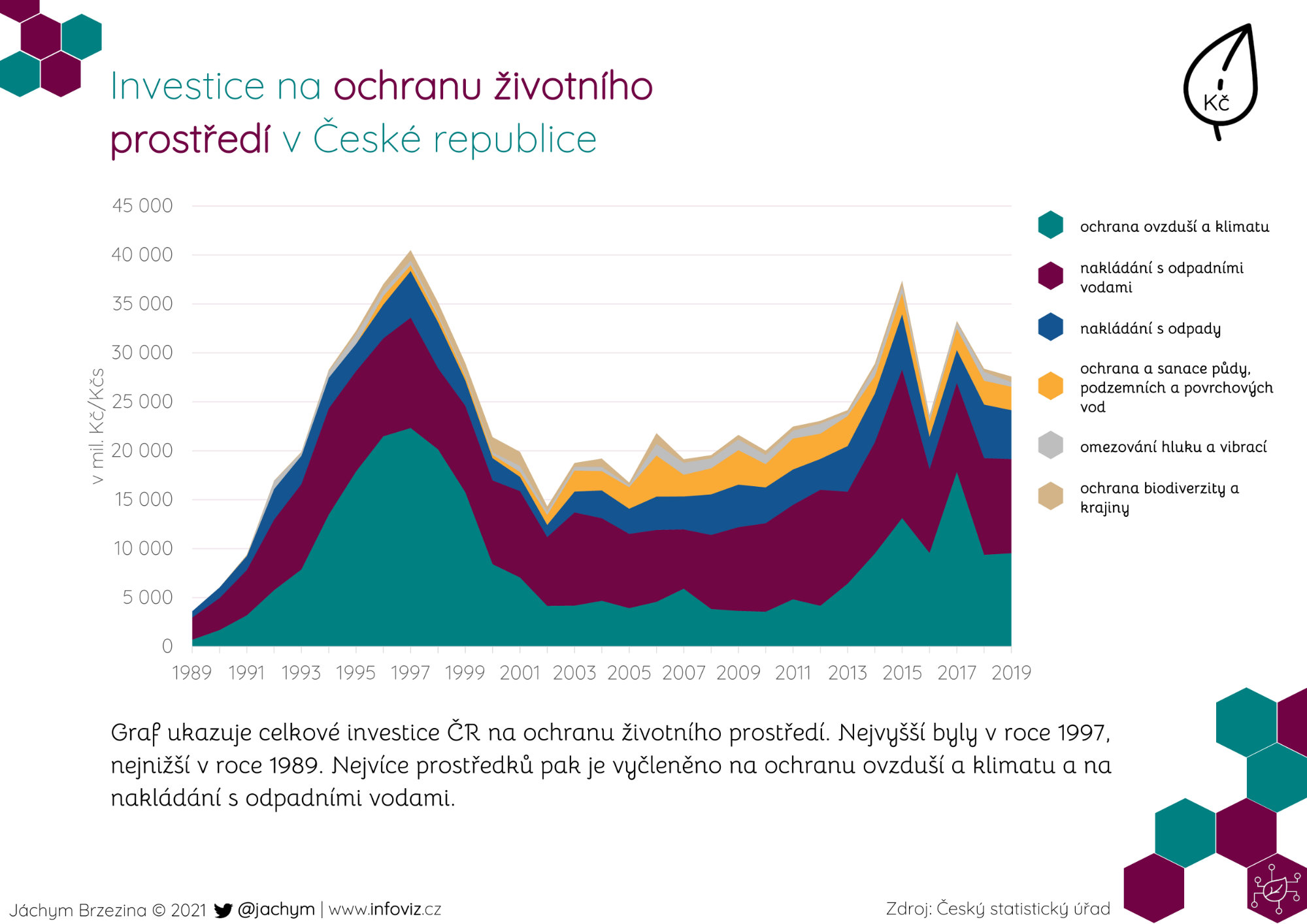 Investice na ochranu životního prostředí v České republice

Kč

v mil. Kč/Kčs

45 000
40 000
35 000
30 000
25 000
20 000
15 000
10 000
5 000
0

1989 1991 1993 1995 1997 1999 2001 2003 2005 2007 2009 2011 2013 2015 2017 2019

ochrana ovzduší a klimatu
nakládání s odpadními vodami
nakládání s odpady
ochrana a sanace půdy, podzemních a povrchových vod
omezování hluku a vibrací
ochrana biodiverzity a krajiny

Graf ukazuje celkové investice ČR na ochranu životního prostředí. Nejvyšší byly v roce 1997, nejnižší v roce 1989. Nejvíce prostředků pak je vyčleněno na ochranu ovzduší a klimatu a na nakládání s odpadními vodami.

Jáchym Brzezina © 2021 @jachym | www.infoviz.cz

Zdroj: Český statistický úřad