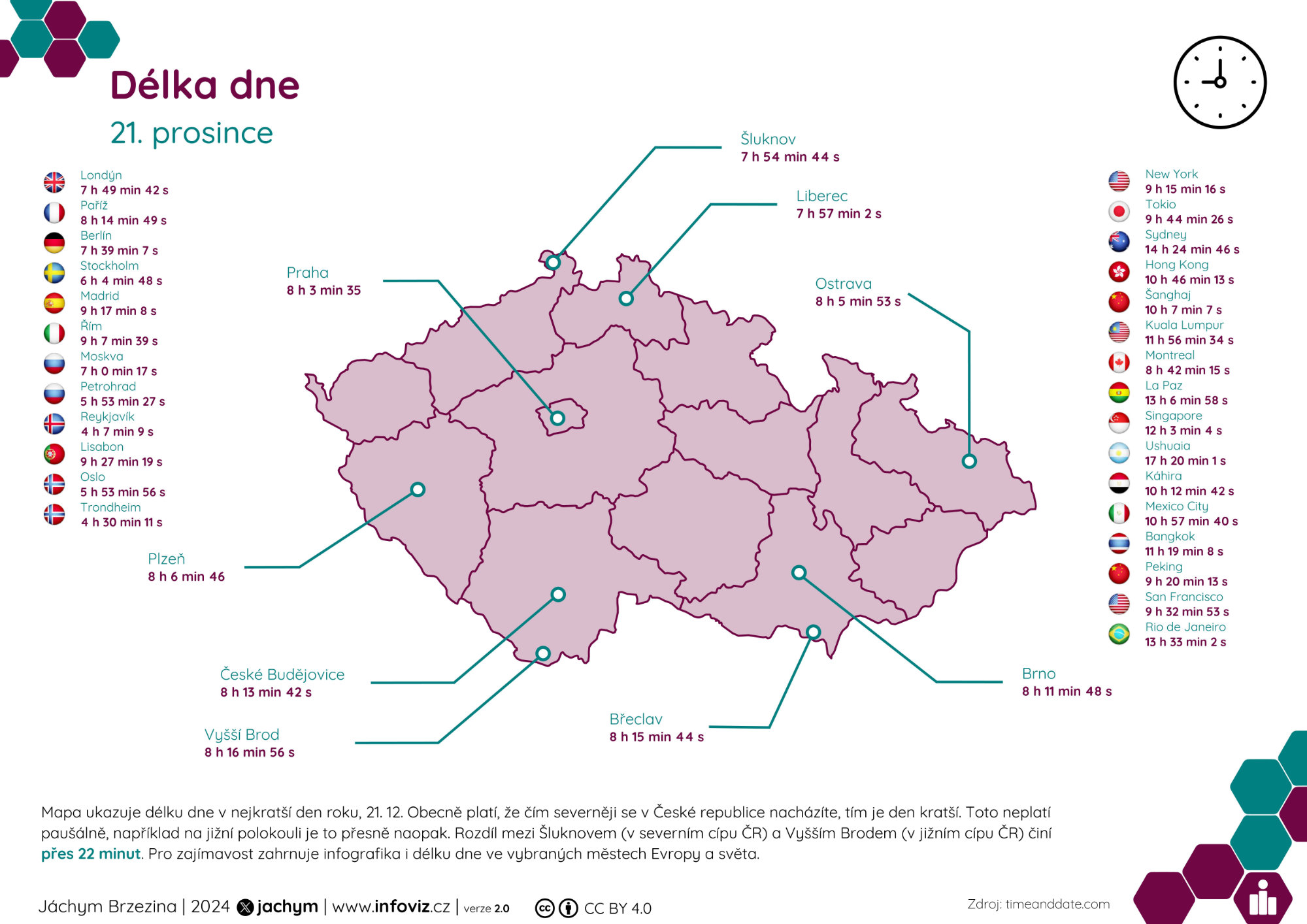 Délka dne

21. prosince

Londýn
7 h 49 min 42 s
Paříž
8 h 14 min 49 s
Berlín
7 h 39 min 7 s
Stockholm
6 h 4 min 48 s
Madrid
9 h 17 min 8 s
Řím
9 h 7 min 39 s
Moskva
7 h 0 min 17 s
Petrohrad
5 h 53 min 27 s
Reykjavík
4 h 7 min 9 s
Lisabon
9 h 27 min 19 s
Oslo
5 h 53 min 56 s
Trondheim
4 h 30 min 11 s

Šluknov
7 h 54 min 44 s

Liberec
7 h 57 min 2 s

Praha
8 h 3 min 35

Ostrava
8 h 5 min 53 s

Plzeň
8 h 6 min 46

České Budějovice
8 h 13 min 42 s

Vyšší Brod
8 h 16 min 56 s

Břeclav
8 h 15 min 44 s

Brno
8 h 11 min 48 s

New York
9 h 15 min 16 s
Tokio
9 h 44 min 26 s
Sydney
14 h 24 min 46 s
Hong Kong
10 h 46 min 13 s
Šanghaj
10 h 7 min 7 s
Kuala Lumpur
11 h 56 min 34 s
Montreal
8 h 42 min 15 s
La Paz
13 h 6 min 58 s
Singapore
12 h 3 min 4 s
Ushuaia
17 h 20 min 1 s
Káhira
10 h 12 min 42 s
Mexico City
10 h 57 min 40 s
Bangkok
11 h 19 min 8 s
Peking
9 h 20 min 13 s
San Francisco
9 h 32 min 53 s
Rio de Janeiro
13 h 33 min 2 s

Mapa ukazuje délku dne v nejkratší den roku, 21. 12. Obecně platí, že čím severněji se v České republice nacházíte, tím je den kratší. Toto neplatí paušálně, například na jižní polokouli je to přesně naopak. Rozdíl mezi Šluknovem (v severním cípu ČR) a Vyšším Brodem (v jižním cípu ČR) činí přes 22 minut. Pro zajímavost zahrnuje infografika i délku dne ve vybraných městech Evropy a světa.

Jáchym Brzezina | 2024 jachym | www.infoviz.cz | verze 2.0 CC BY 4.0

Zdroj: timeanddate.com