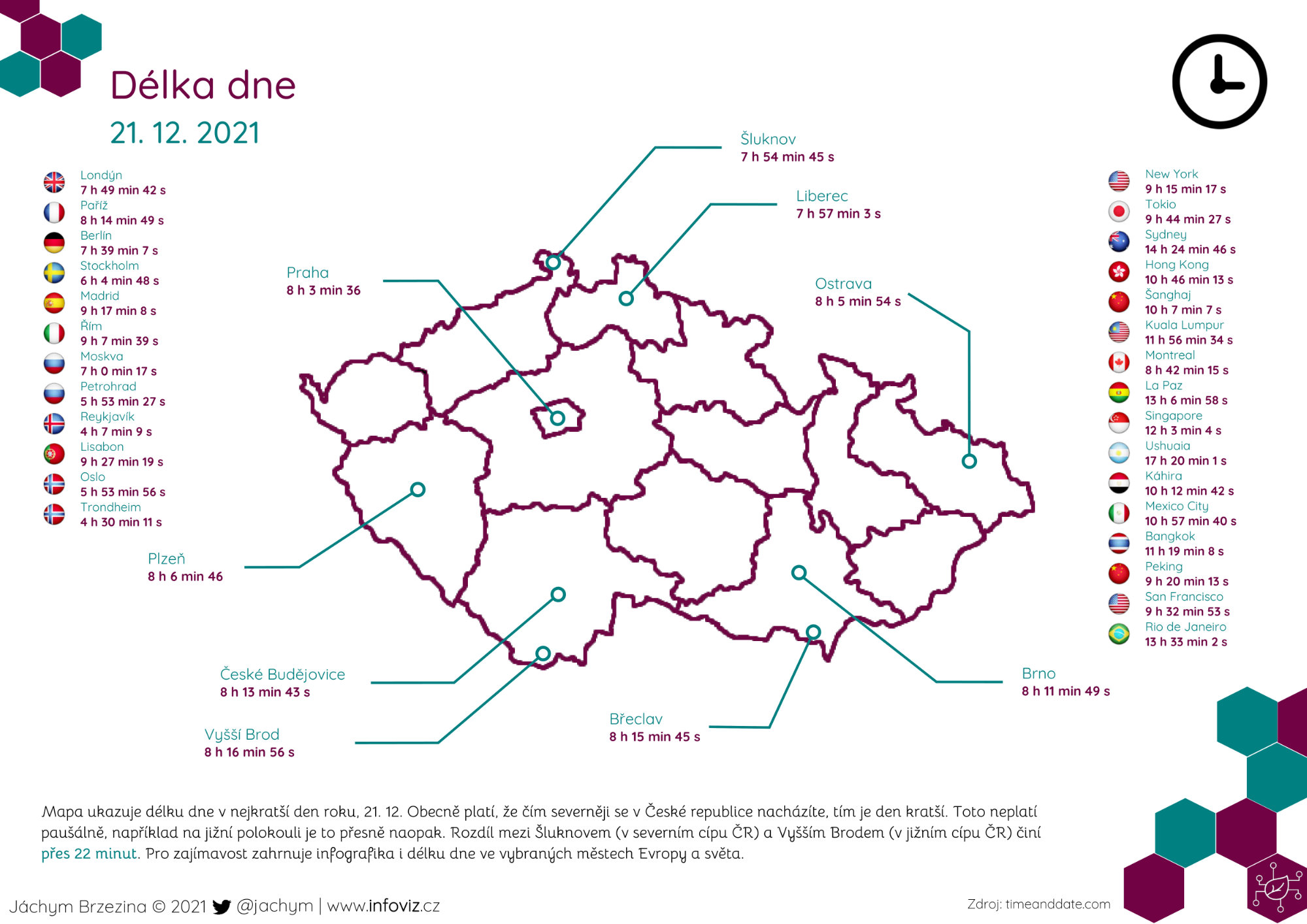 Délka dne

21. 12. 2021

Londýn
7 h 49 min 42 s
Paříž
8 h 14 min 49 s
Berlín
7 h 39 min 7 s
Stockholm
6 h 4 min 48 s
Madrid
9 h 17 min 8 s
Řím
9 h 7 min 39 s
Moskva
7 h 0 min 17 s
Petrohrad
5 h 53 min 27 s
Reykjavík
4 h 7 min 9 s
Lisabon
9 h 27 min 19 s
Oslo
5 h 53 min 56 s
Trondheim
4 h 30 min 11 s

Šluknov
7 h 54 min 45 s

Liberec
7 h 57 min 3 s

Praha
8 h 3 min 36

Ostrava
8 h 5 min 54 s

Plzeň
8 h 6 min 46

České Budějovice
8 h 13 min 43 s

Vyšší Brod
8 h 16 min 56 s

Břeclav
8 h 15 min 45 s

Brno
8 h 11 min 49 s

New York
9 h 15 min 17 s
Tokio
9 h 44 min 27 s
Sydney
14 h 24 min 46 s
Hong Kong
10 h 46 min 13 s
Šanghaj
10 h 7 min 7 s
Kuala Lumpur
11 h 56 min 34 s
Montreal
8 h 42 min 15 s
La Paz
13 h 6 min 58 s
Singapore
12 h 3 min 4 s
Ushuaia
17 h 20 min 1 s
Káhira
10 h 12 min 42 s
Mexico City
10 h 57 min 40 s
Bangkok
11 h 19 min 8 s
Peking
9 h 20 min 13 s
San Francisco
9 h 32 min 53 s
Rio de Janeiro
13 h 33 min 2 s

Mapa ukazuje délku dne v nejkratší den roku, 21. 12. Obecně platí, že čím severněji se v České republice nacházíte, tím je den kratší. Toto neplatí paušálně, například na jižní polokouli je to přesně naopak. Rozdíl mezi Šluknovem (v severním cípu ČR) a Vyšším Brodem (v jižním cípu ČR) činí přes 22 minut. Pro zajímavost zahrnuje infografika i délku dne ve vybraných městech Evropy a světa.

Jáchym Brzezina © 2021 @jachym | www.infoviz.cz

Zdroj: timeanddate.com