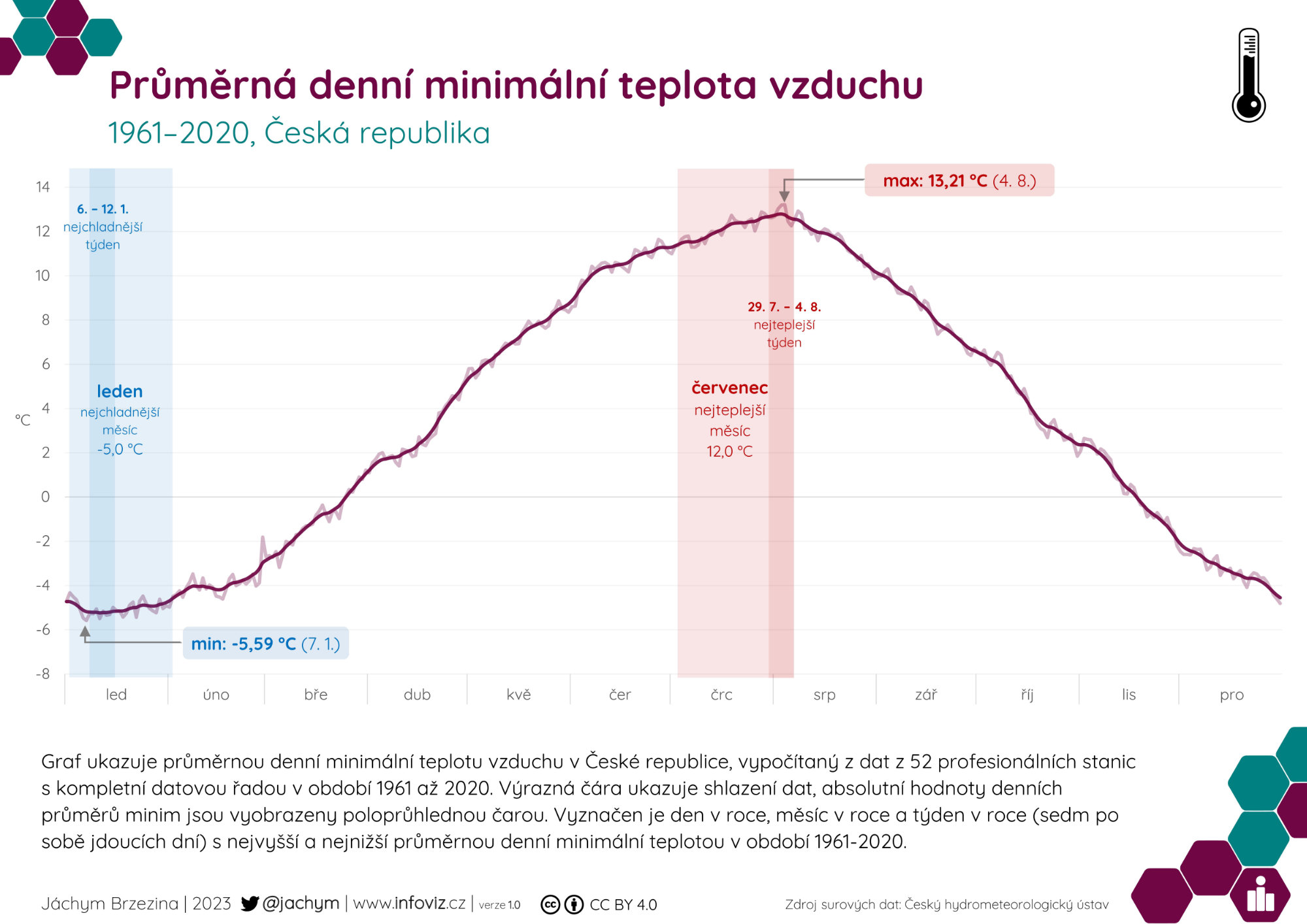 Průměrná denní minimální teplota vzduchu

1961–2020, Česká republika

max: 13,21 °C (4. 8.)

14
12
10
8
6
4
2
0
-2
-4
-6
-8

°C

6. – 12. 1.
nejchladnější
týden

leden
nejchladnější
měsíc
-5,0 °C

29. 7. – 4. 8.
nejteplejší
týden

červenec
nejteplejší
měsíc
12,0 °C

min: -5,59 °C (7. 1.)

led úno bře dub kvě čer črc srp zář říj lis pro

Graf ukazuje průměrnou denní minimální teplotu vzduchu v České republice, vypočítaný z dat z 52 profesionálních stanic s kompletní datovou řadou v období 1961 až 2020. Výrazná čára ukazuje shlazení dat, absolutní hodnoty denních průměrů minim jsou vyobrazeny poloprůhlednou čarou. Vyznačen je den v roce, měsíc v roce a týden v roce (sedm po sobě jdoucích dní) s nejvyšší a nejnižší průměrnou denní minimální teplotou v období 1961-2020.

Jáchym Brzezina | 2023 @jachym | www.infoviz.cz | verze 1.0 CC BY 4.0

Zdroj surových dat: Český hydrometeorologický ústav