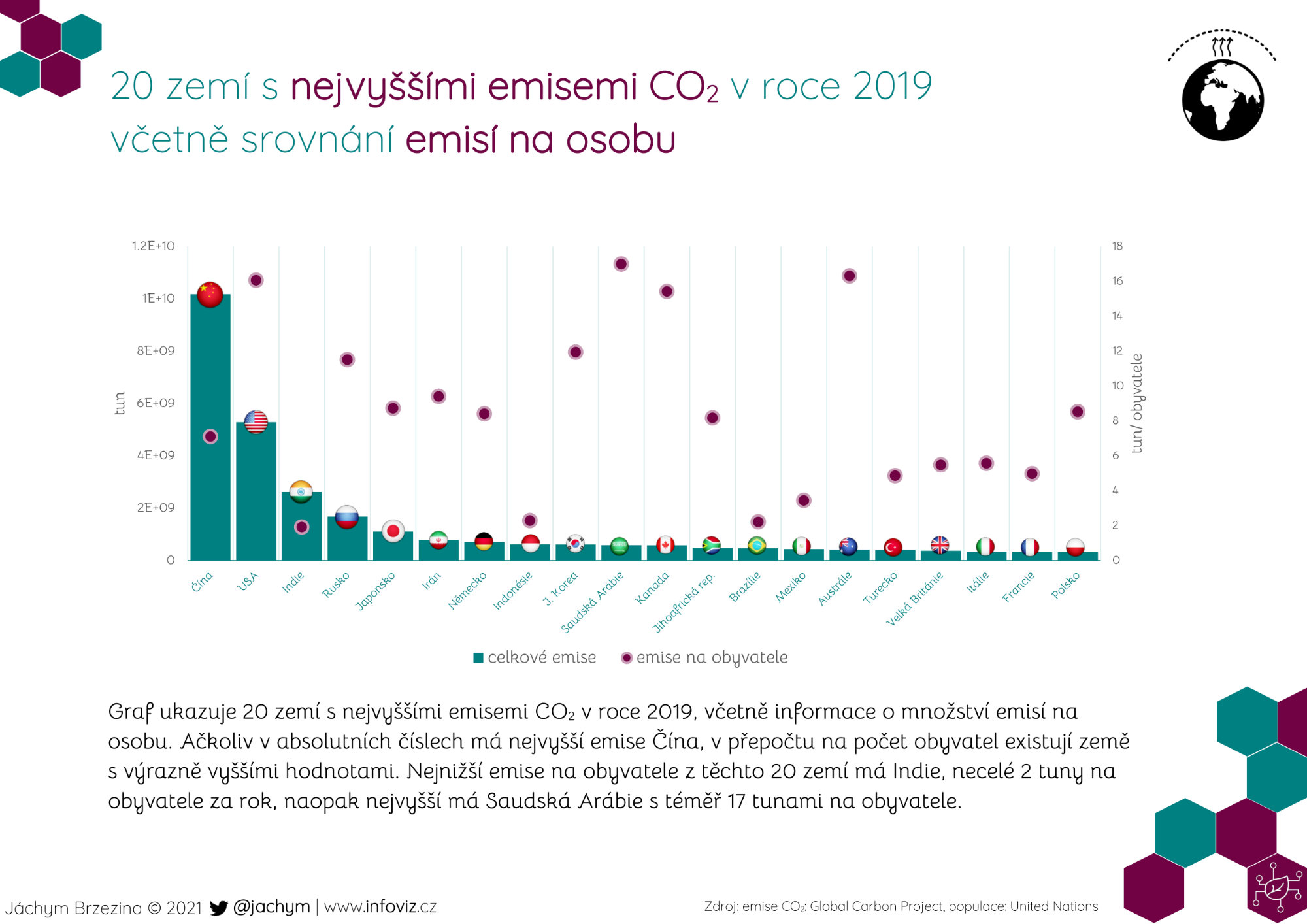 20 zemí s nejvyššími emisemi $CO_2$ v roce 2019
včetně srovnání emisí na osobu

1.2E+10
1E+10
8E+09
6E+09
4E+09
2E+09
0

tun

18
16
14
12
10
8
6
4
2
0

tun/ obyvatele

Čína
USA
Indie
Rusko
Japonsko
Írán
Německo
Indonésie
J. Korea
Saudská Arábie
Kanada
Jihoafrická rep.
Brazílie
Mexiko
Austrálie
Turecko
Velká Británie
Itálie
Francie
Polsko

celkové emise
emise na obyvatele

Graf ukazuje 20 zemí s nejvyššími emisemi $CO_2$ v roce 2019, včetně informace o množství emisí na osobu. Ačkoliv v absolutních číslech má nejvyšší emise Čína, v přepočtu na počet obyvatel existují země s výrazně vyššími hodnotami. Nejnižší emise na obyvatele z těchto 20 zemí má Indie, necelé 2 tuny na obyvatele za rok, naopak nejvyšší má Saudská Arábie s téměř 17 tunami na obyvatele.

Jáchym Brzezina © 2021 @jachym | www.infoviz.cz

Zdroj: emise $CO_2$: Global Carbon Project, populace: United Nations