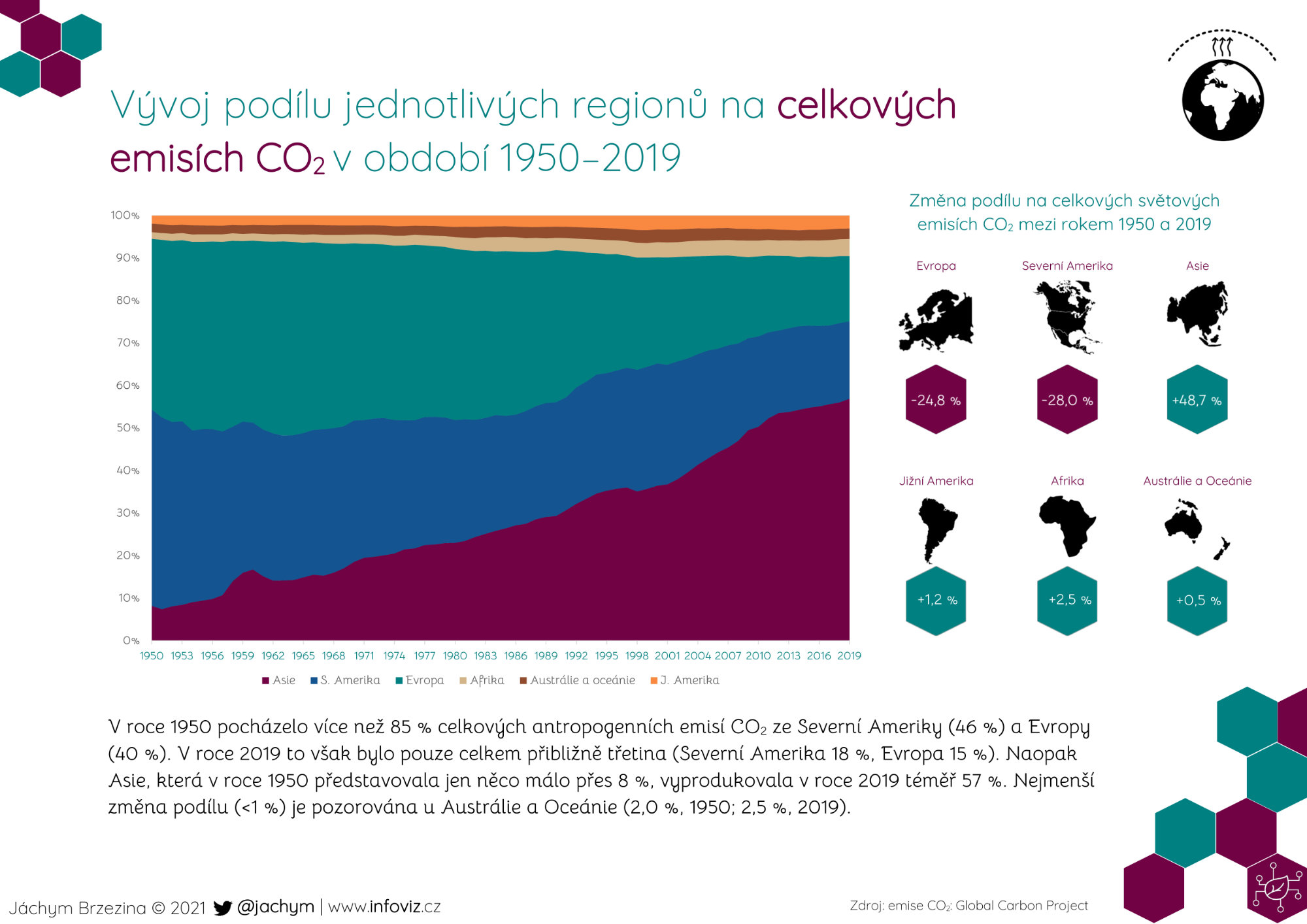 Vývoj podílu jednotlivých regionů na celkových emisích $CO_2$ v období 1950–2019

100%
90%
80%
70%
60%
50%
40%
30%
20%
10%
0%

1950 1953 1956 1959 1962 1965 1968 1971 1974 1977 1980 1983 1986 1989 1992 1995 1998 2001 2004 2007 2010 2013 2016 2019

Asie S. Amerika Evropa Afrika Austrálie a oceánie J. Amerika

Změna podílu na celkových světových emisích $CO_2$ mezi rokem 1950 a 2019

Evropa
-24,8 %

Severní Amerika
-28,0 %

Asie
+48,7 %

Jižní Amerika
+1,2 %

Afrika
+2,5 %

Austrálie a Oceánie
+0,5 %

V roce 1950 pocházelo více než 85 % celkových antropogenních emisí $CO_2$ ze Severní Ameriky (46 %) a Evropy (40 %). V roce 2019 to však bylo pouze celkem přibližně třetina (Severní Amerika 18 %, Evropa 15 %). Naopak Asie, která v roce 1950 představovala jen něco málo přes 8 %, vyprodukovala v roce 2019 téměř 57 %. Nejmenší změna podílu (<1 %) je pozorována u Austrálie a Oceánie (2,0 %, 1950; 2,5 %, 2019).

Jáchym Brzezina © 2021 @jachym | www.infoviz.cz

Zdroj: emise $CO_2$: Global Carbon Project